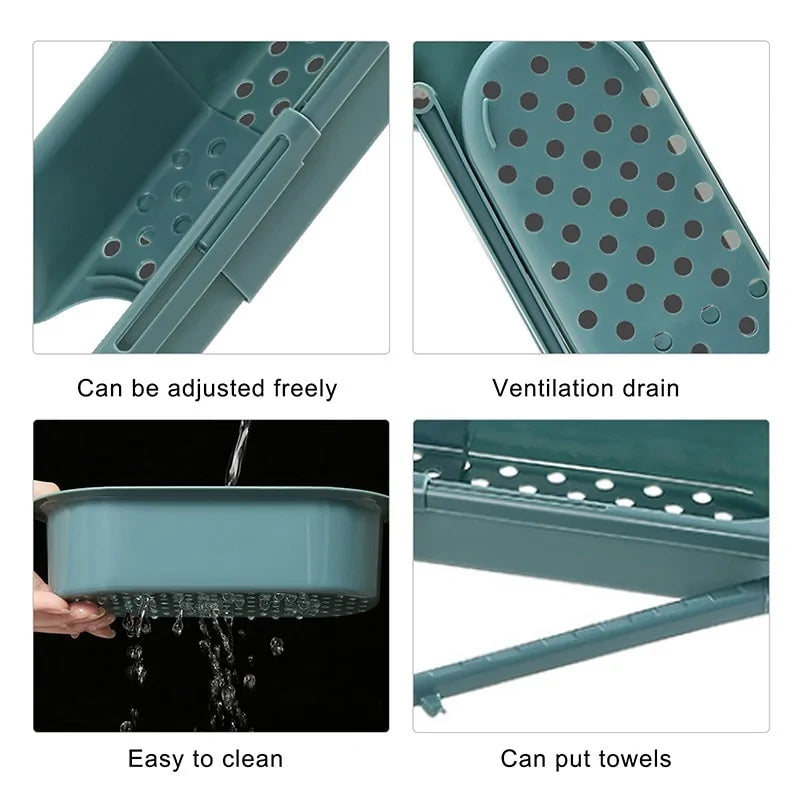 Can be adjusted freely

Ventilation drain

Easy to clean

Can put towels