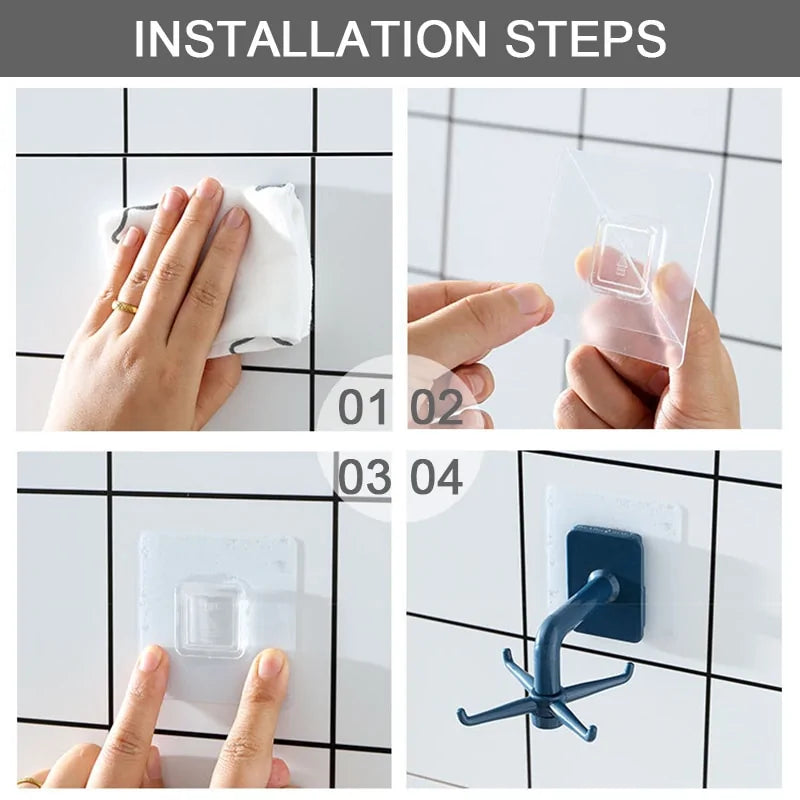 INSTALLATION STEPS

01 02

03 04